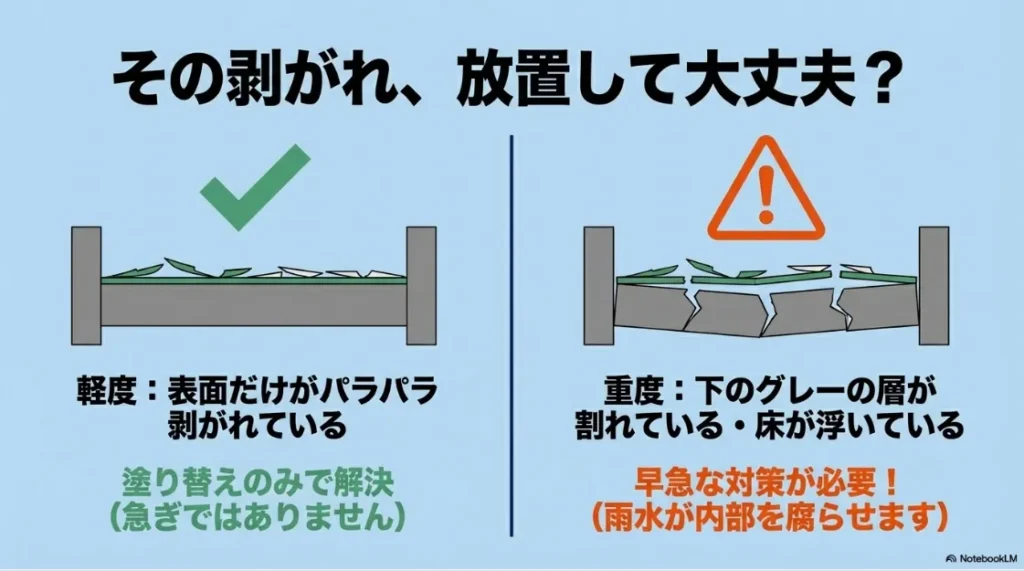 その剥がれ、放置して大丈夫？

軽度：表面だけがパラパラ剥がれている

塗り替えのみで解決
（急ぎではありません）

重度：下のグレーの層が割れている・床が浮いている

早急な対策が必要！
（雨水が内部を腐らせます）

NotebookLM