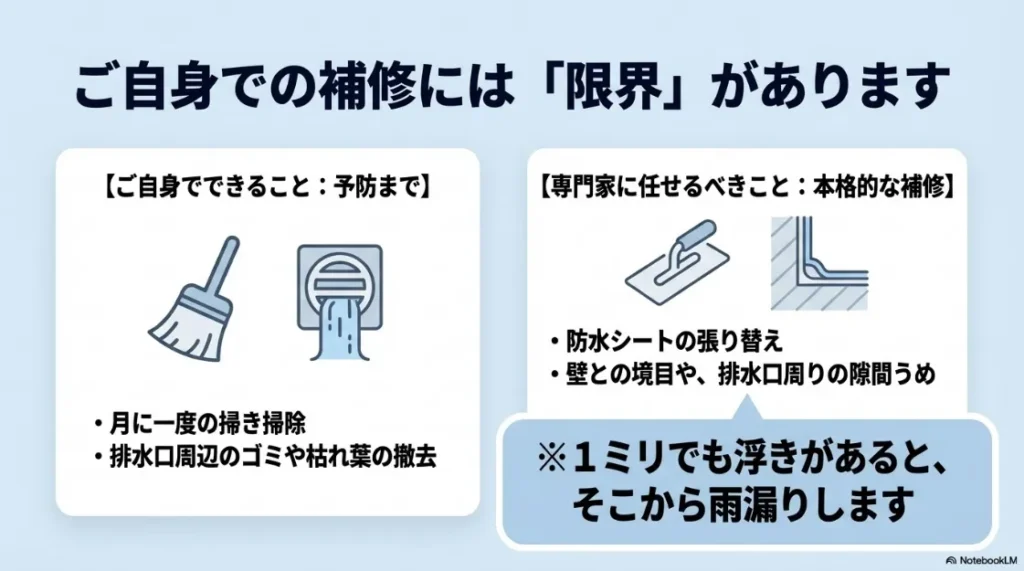 ご自身での補修には「限界」があります

【ご自身でできること：予防まで】

・月に一度の掃き掃除
・排水口周辺のゴミや枯れ葉の撤去

【専門家に任せるべきこと：本格的な補修】

・防水シートの張り替え
・壁との境目や、排水口周りの隙間うめ

※１ミリでも浮きがあると、そこから雨漏りします

NotebookLM