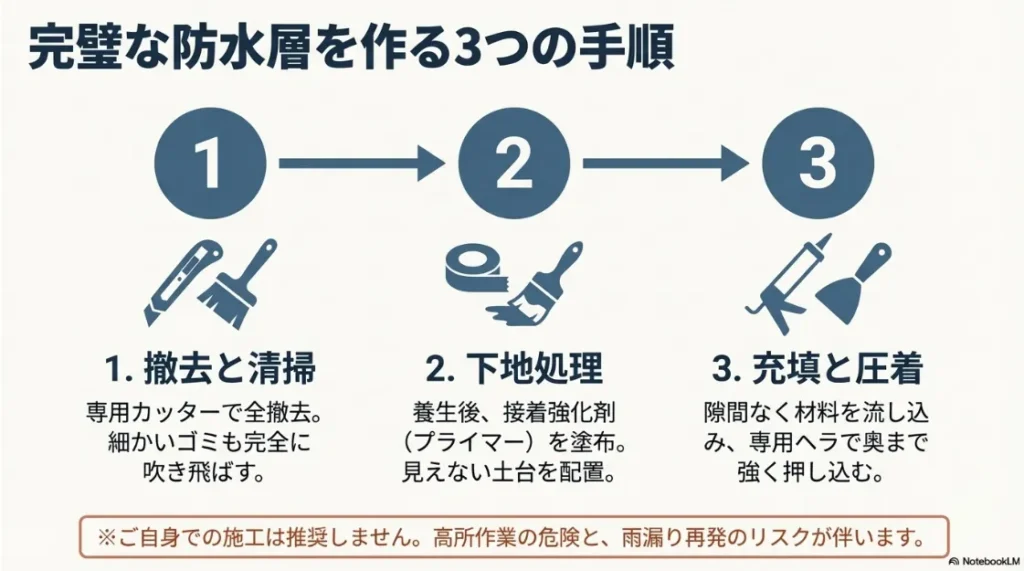 完璧な防水層を作る3つの手順

1

2

3

1. 撤去と清掃

専用カッターで全撤去。細かいゴミも完全に吹き飛ばす。

2. 下地処理

養生後、接着強化剤（プライマー）を塗布。見えない土台を配置。

3. 充填と圧着

隙間なく材料を流し込み、専用ヘラで奥まで強く押し込む。

※ご自身での施工は推奨しません。高所作業の危険と、雨漏り再発のリスクが伴います。

NotebookLM