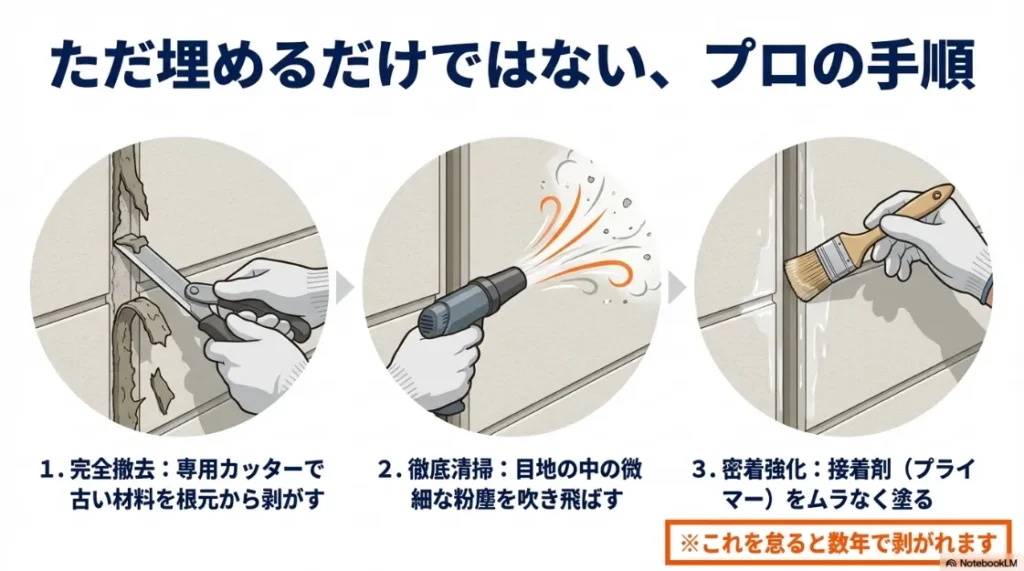 ただ埋めるだけではない、プロの手順

1. 完全撤去：専用カッターで古い材料を根元から剥がす

2. 徹底清掃：目地の中の微細な粉塵を吹き飛ばす

3. 密着強化：接着剤（プライマー）をムラなく塗る

※これを怠ると数年で剥がれます

NotebookLM