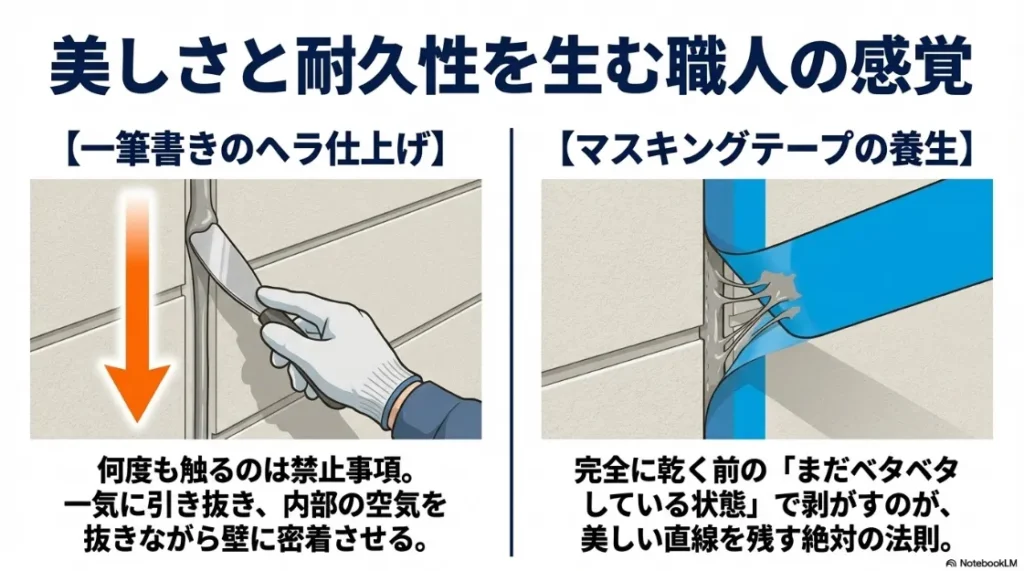 美しさと耐久性を生む職人の感覚

【一筆書きのヘラ仕上げ】

何度も触るのは禁止事項。一気に引き抜き、内部の空気を抜きながら壁に密着させる。

【マスキングテープの養生】

完全に乾く前の「まだベタベタしている状態」で剥がすのが、美しい直線を残す絶対の法則。

NotebookLM