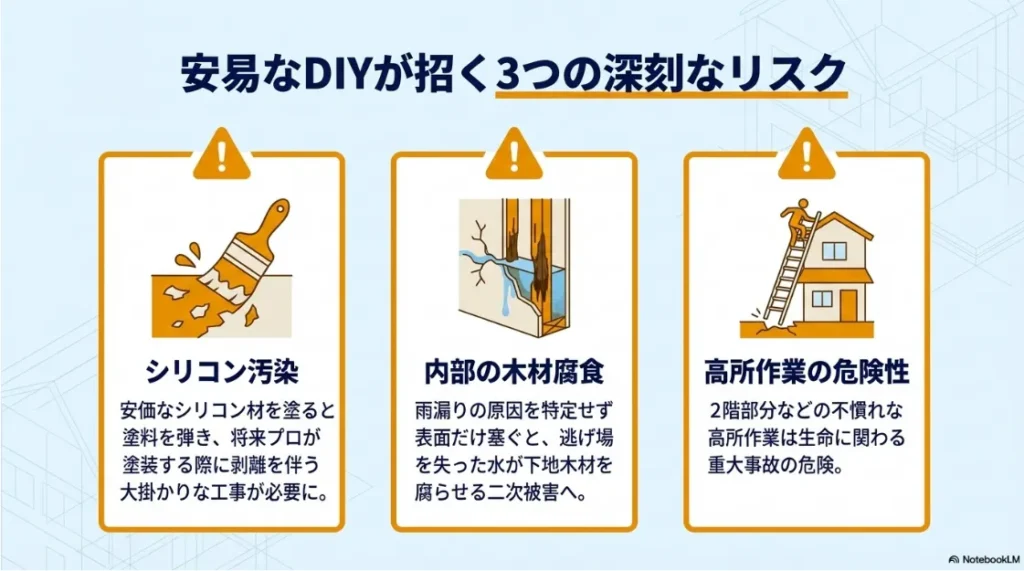 安易なDIYが招く3つの深刻なリスク

シリコン汚染

安価なシリコン材を塗ると塗料を弾き、将来プロが塗装する際に剥離を伴う大掛かりな工事が必要に。

内部の木材腐食

雨漏りの原因を特定せず表面だけ塞ぐと、逃げ場を失った水が下地木材を腐らせる二次被害へ。

高所作業の危険性

2階部分などの不慣れな高所作業は生命に関わる重大事故の危険。

NotebookLM