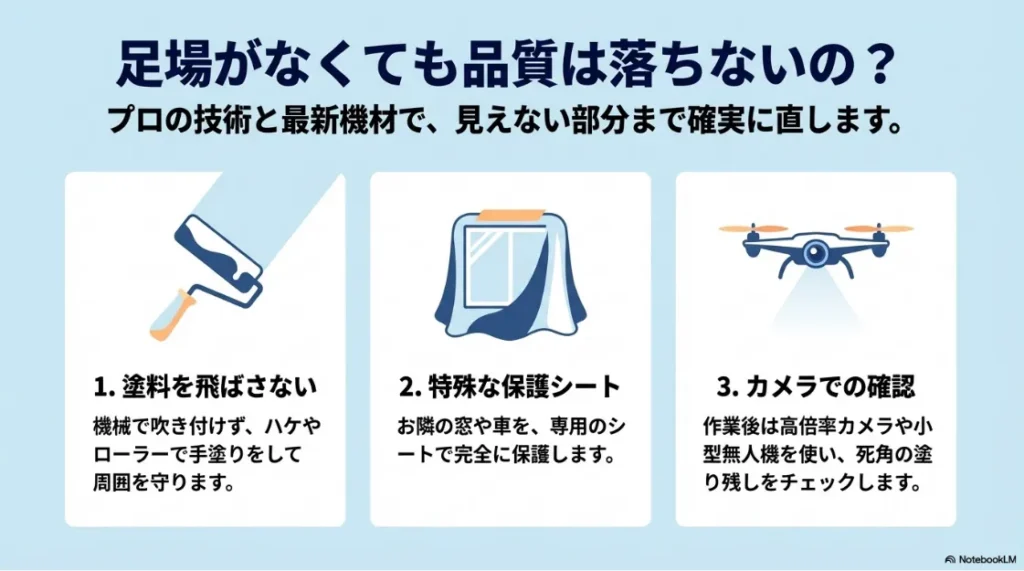 足場がなくても品質は落ちないの？

プロの技術と最新機材で、見えない部分まで確実に直します。

1. 塗料を飛ばさない

機械で吹き付けず、ハケやローラーで手塗りをして周囲を守ります。

2. 特殊な保護シート

お隣の窓や車を、専用のシートで完全に保護します。

3. カメラでの確認

作業後は高倍率カメラや小型無人機を使い、死角の塗り残しをチェックします。

NotebookLM