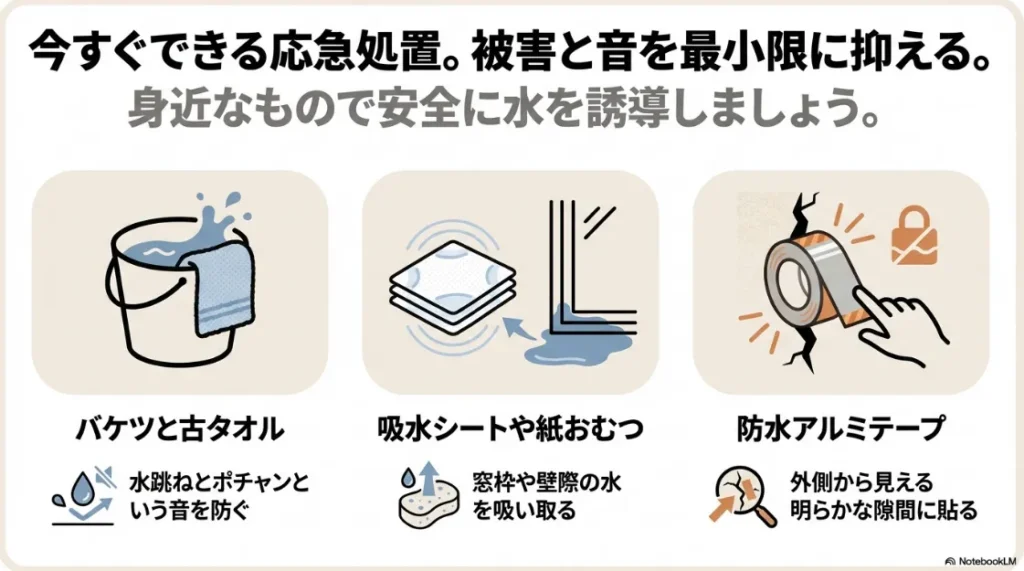 今すぐできる応急処置。被害と音を最小限に抑える。
身近なもので安全に水を誘導しましょう。

バケツと古タオル

水跳ねとポチャンという音を防ぐ

吸水シートや紙おむつ

窓枠や壁際の水を吸い取る

防水アルミテープ

外側から見える明らかな隙間に貼る

NotebookLM