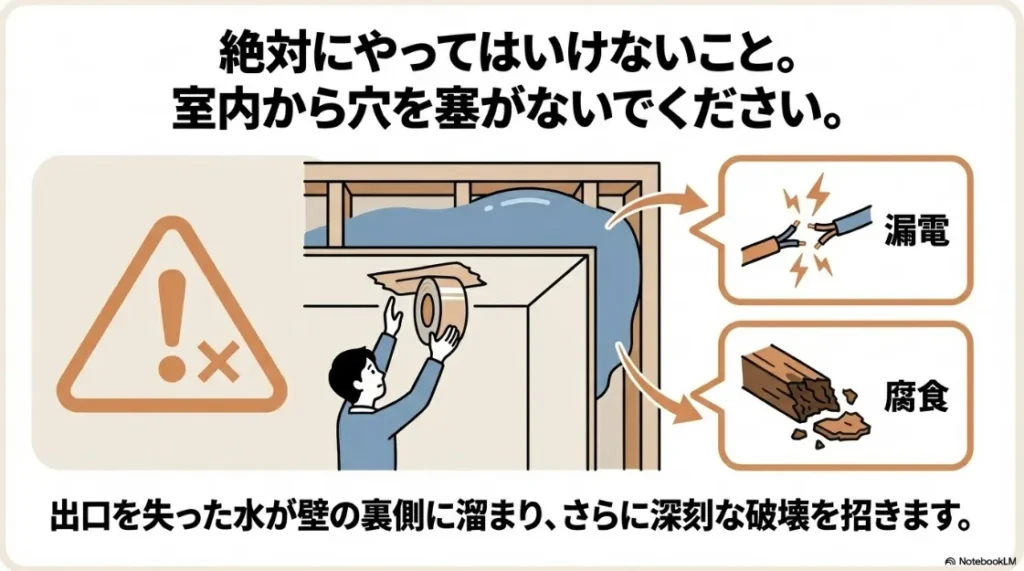 絶対にやってはいけないこと。
室内から穴を塞がないでください。

漏電

腐食

出口を失った水が壁の裏側に溜まり、さらに深刻な破壊を招きます。

NotebookLM