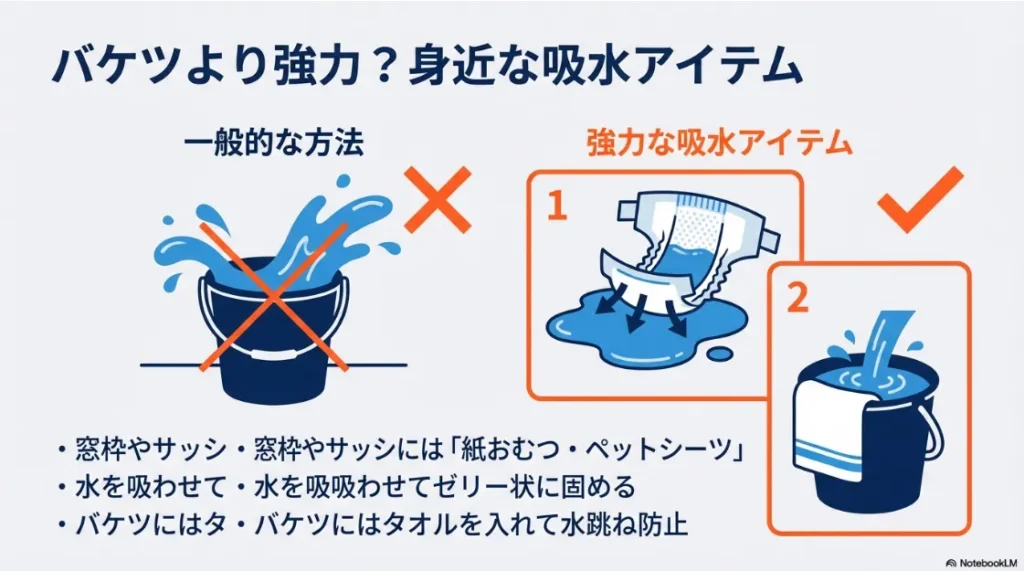 バケツより強力？身近な吸水アイテム

一般的な方法

強力な吸水アイテム

1

2

・窓枠やサッシ・窓枠やサッシには「紙おむつ・ペットシーツ」
・水を吸わせて・水を吸吸わせてゼリー状に固める
・バケツにはタ・バケツにはタオルを入れて水跳ね防止

NotebookLM